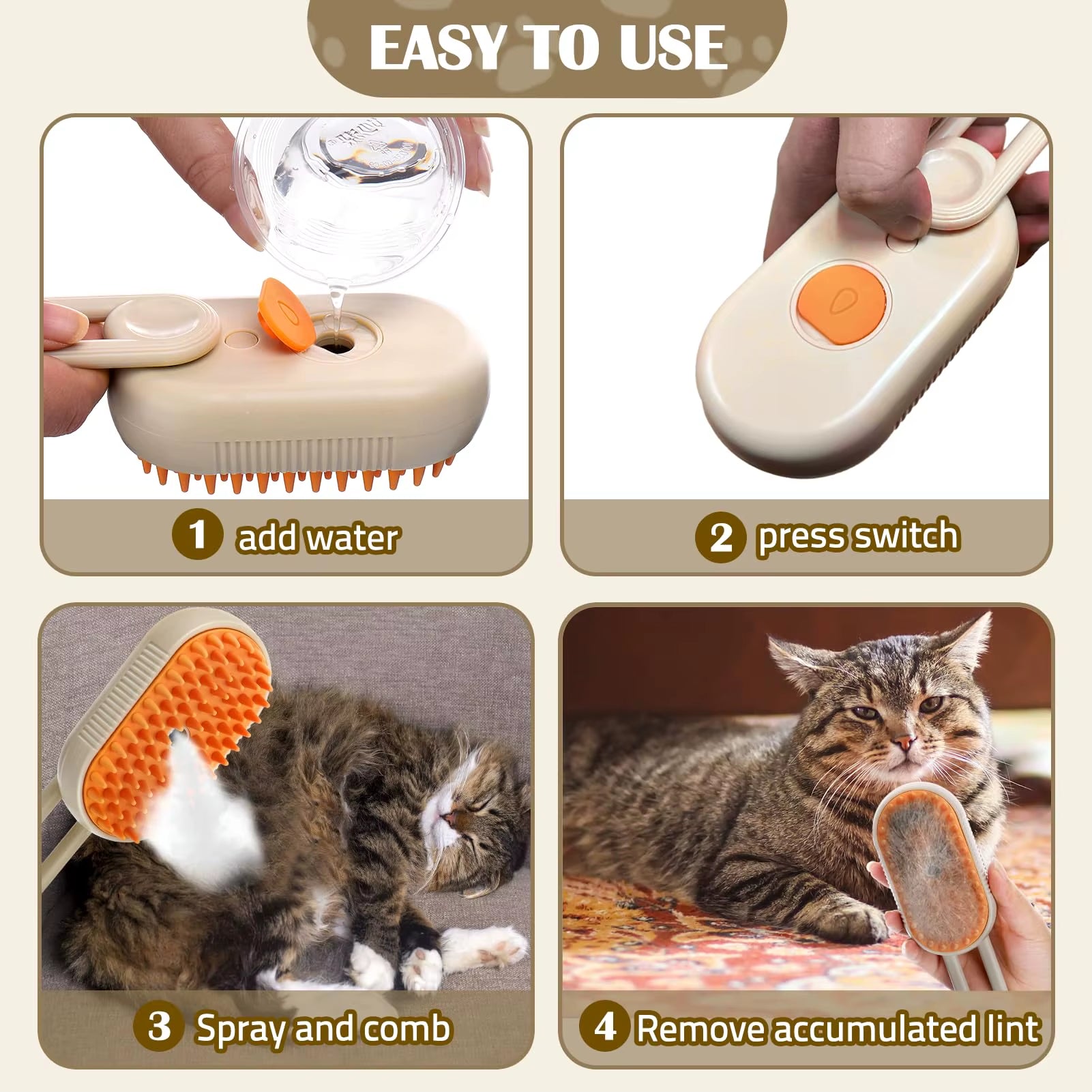 EASY TO USE

1 add water

2 press switch

3 Spray and comb

4 Remove accumulated lint